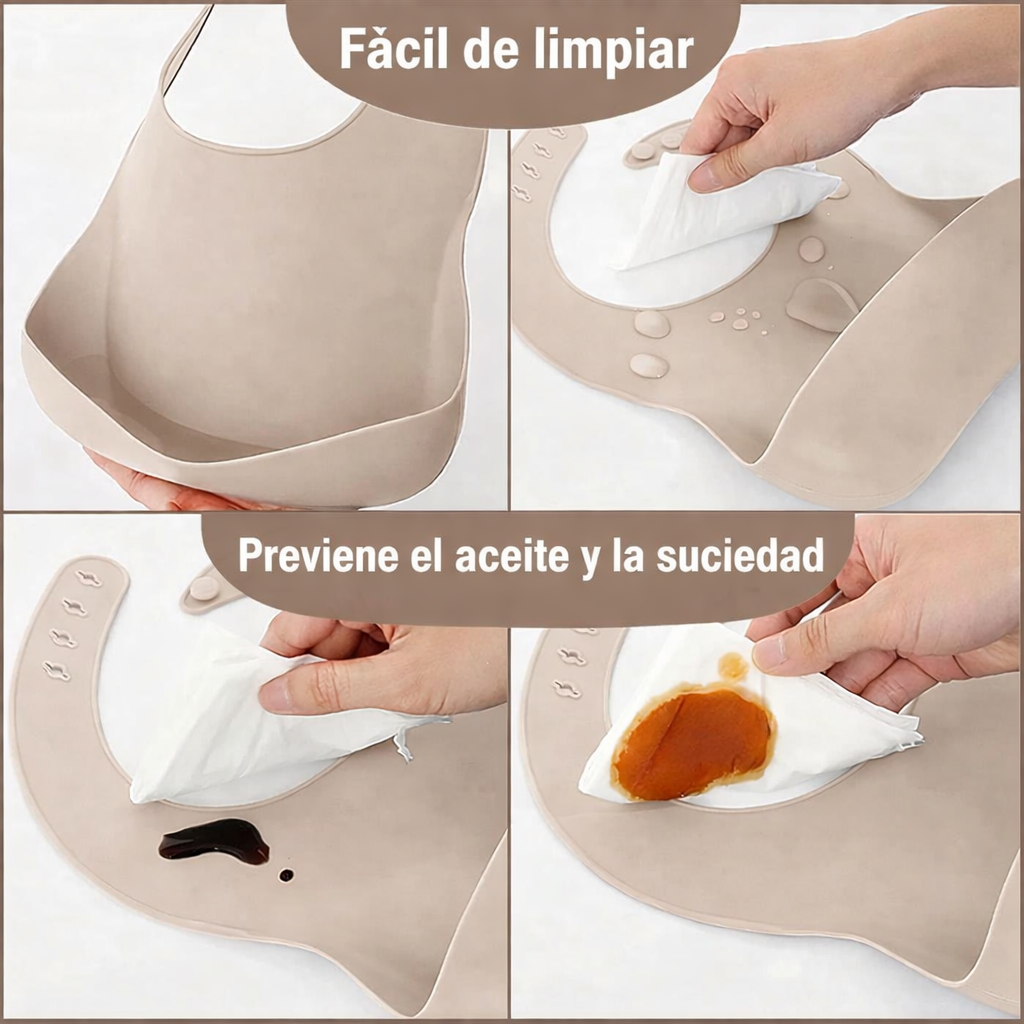 Fàcil de limpiar

Previene el aceite y la suciedad