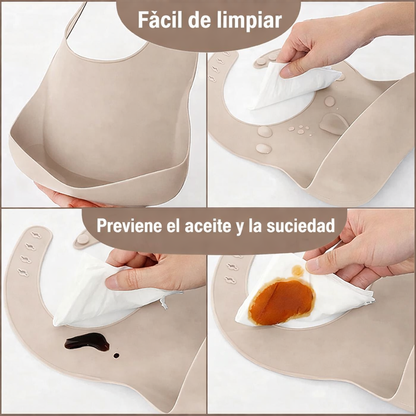 Fàcil de limpiar

Previene el aceite y la suciedad